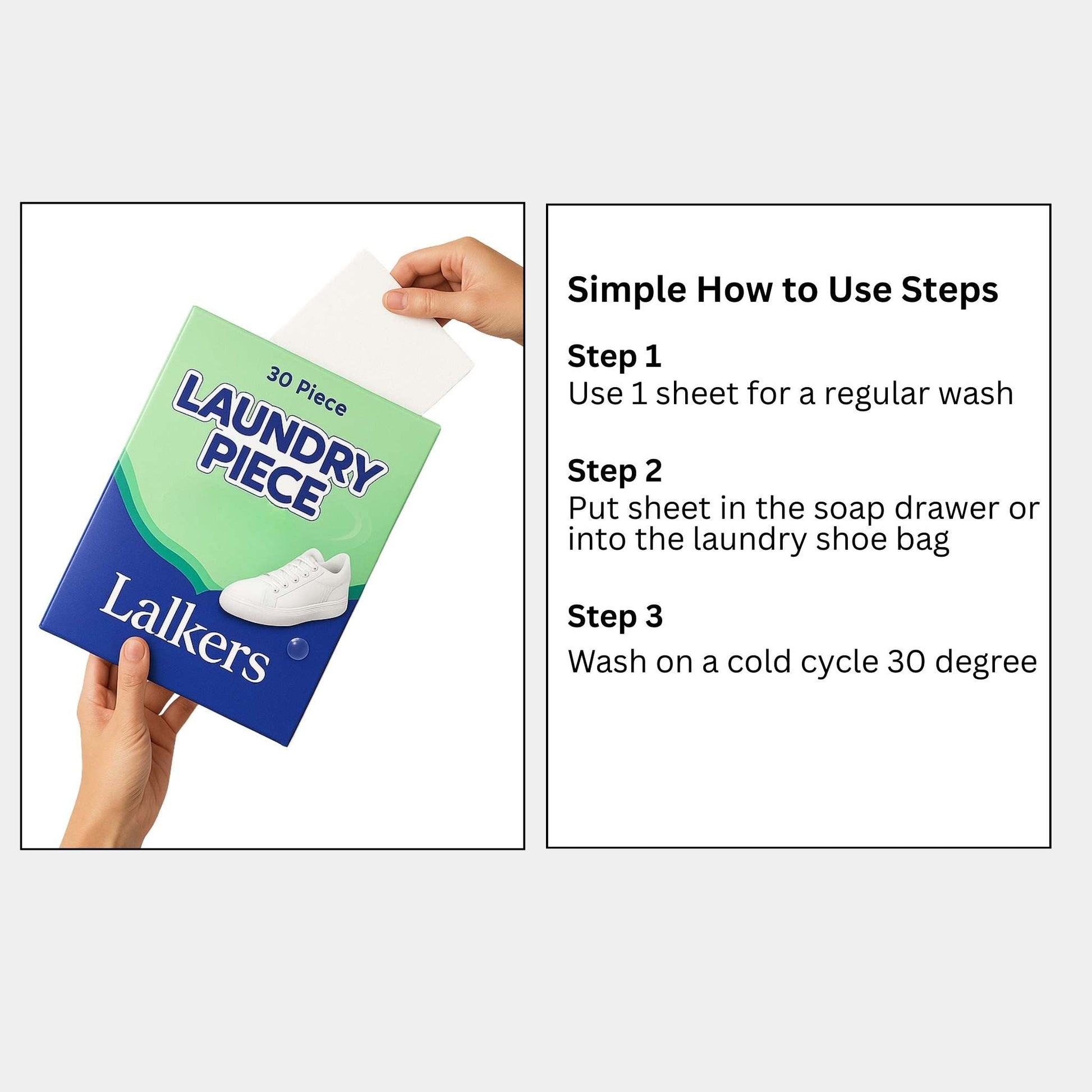 30 Piece
LAUNDRY PIECE
Lalkers

Simple How to Use Steps

Step 1
Use 1 sheet for a regular wash

Step 2
Put sheet in the soap drawer or into the laundry shoe bag

Step 3
Wash on a cold cycle 30 degree