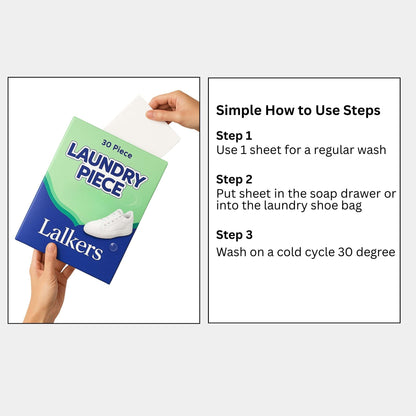 30 Piece
LAUNDRY PIECE
Lalkers

Simple How to Use Steps

Step 1
Use 1 sheet for a regular wash

Step 2
Put sheet in the soap drawer or into the laundry shoe bag

Step 3
Wash on a cold cycle 30 degree