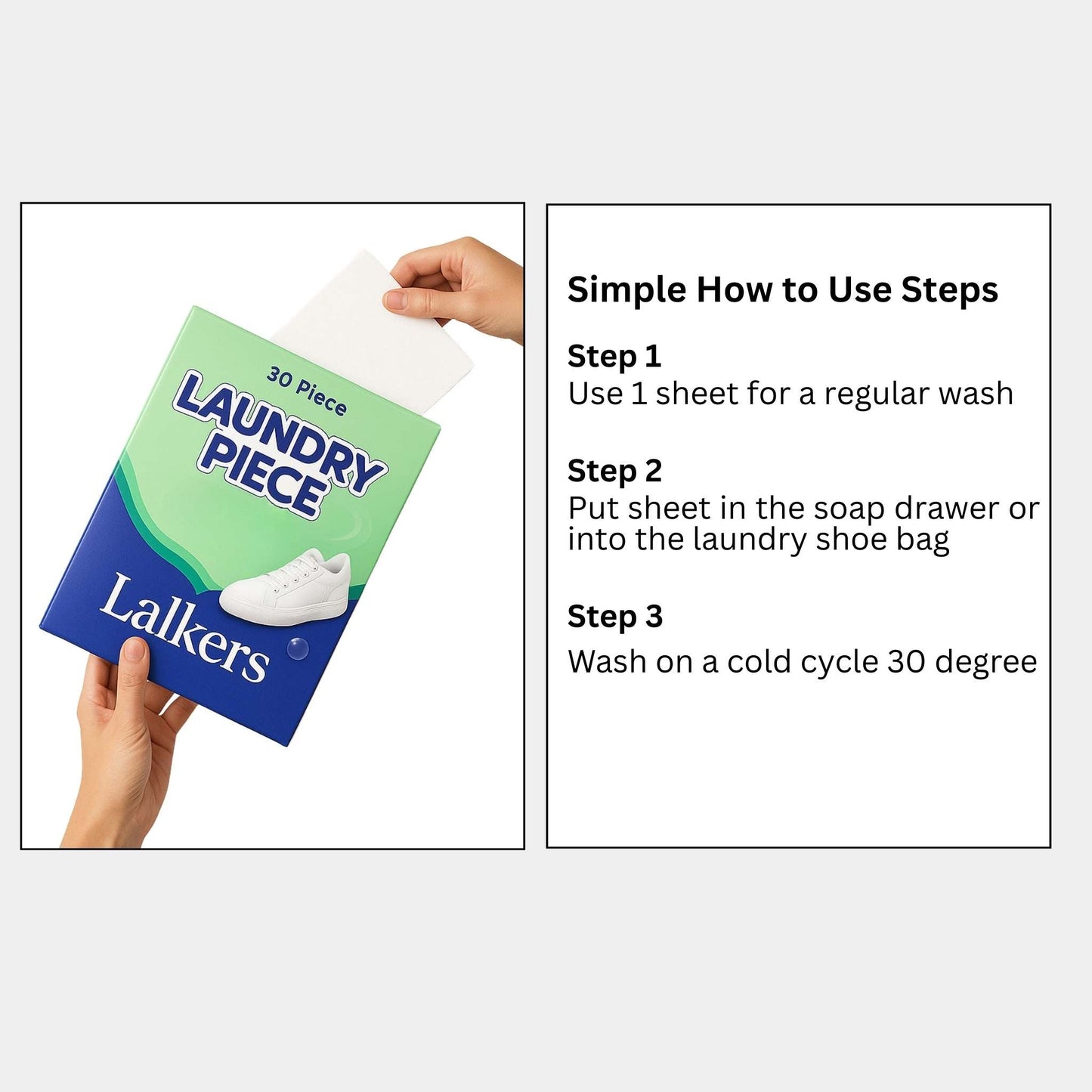 30 Piece
LAUNDRY PIECE
Lalkers

Simple How to Use Steps

Step 1
Use 1 sheet for a regular wash

Step 2
Put sheet in the soap drawer or into the laundry shoe bag

Step 3
Wash on a cold cycle 30 degree